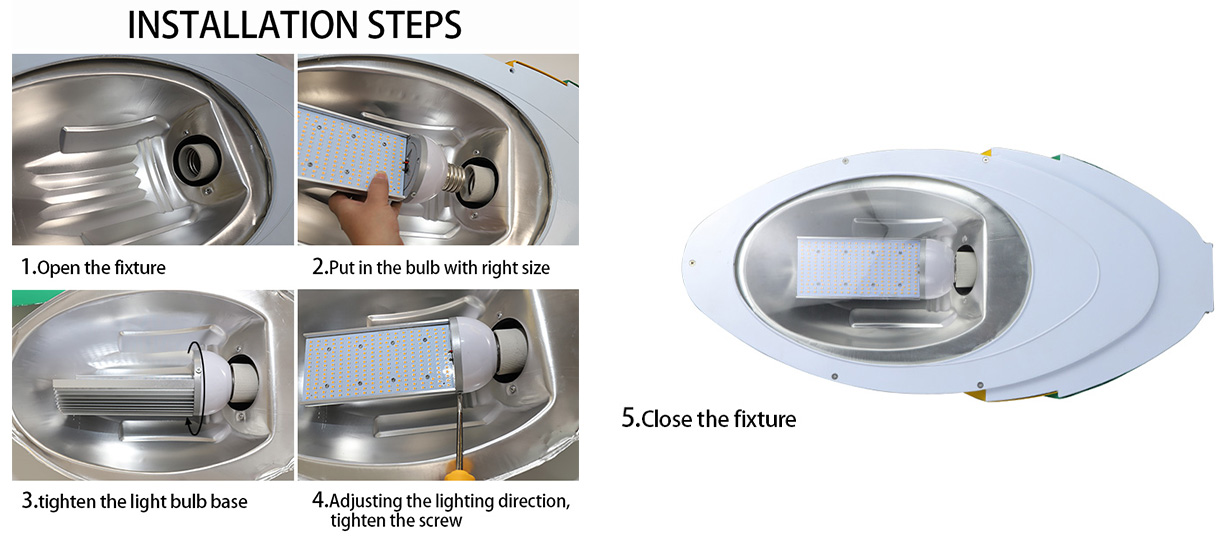 INSTALLATION STEPS

1.Open the fixture

2.Put in the bulb with right size

3.tighten the light bulb base

4.Adjusting the lighting direction, tighten the screw

5.Close the fixture